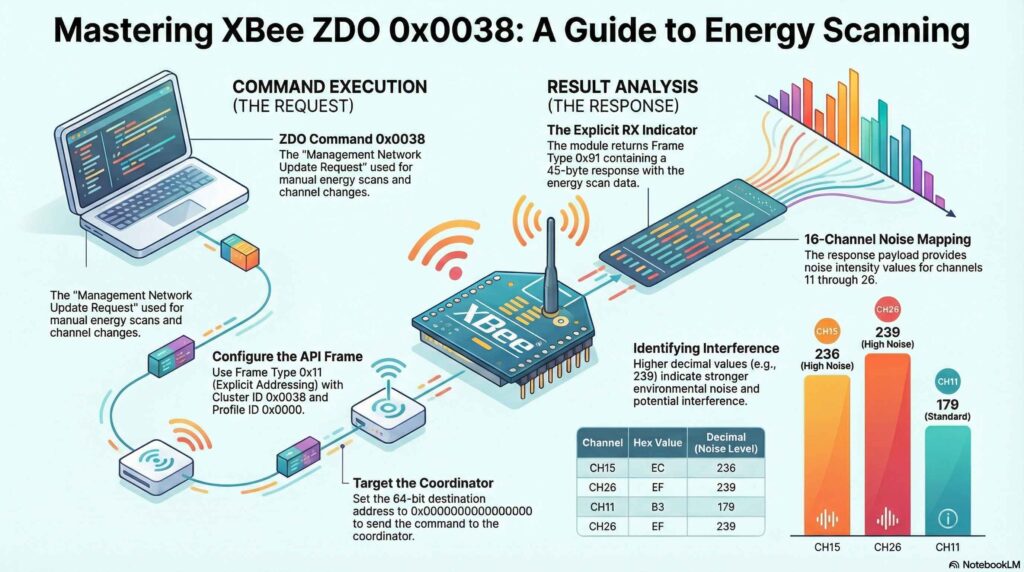 Mastering XBee ZDO 0x0038: A Guide to Energy Scanning

COMMAND EXECUTION
(THE REQUEST)

ZDO Command 0x0038
The "Management Network Update Request" used for manual energy scans and channel changes.

The "Management Network Update Request" used for manual energy scans and channel changes.

Configure the API Frame
Use Frame Type 0x11 (Explicit Addressing) with Cluster ID 0x0038 and Profile ID 0x0000.

Target the Coordinator
Set the 64-bit destination address to 0x0000000000000000 to send the command to the coordinator.

XBee

RESULT ANALYSIS
(THE RESPONSE)

The Explicit RX Indicator
The module returns Frame Type 0x91 containing a 45-byte response with the energy scan data.

16-Channel Noise Mapping
The response payload provides noise intensity values for channels 11 through 26.

Identifying Interference
Higher decimal values (e.g., 239) indicate stronger environmental noise and potential interference.

| Channel | Hex Value | Decimal (Noise Level) |
|---|---|---|
| CH15 | EC | 236 |
| CH26 | EF | 239 |
| CH11 | B3 | 179 |
| CH26 | EF | 239 |

CH15
236
(High Noise)

CH26
239
(High Noise)

CH11
179
(Standard)

CH15 CH26 CH11

NotebookLM